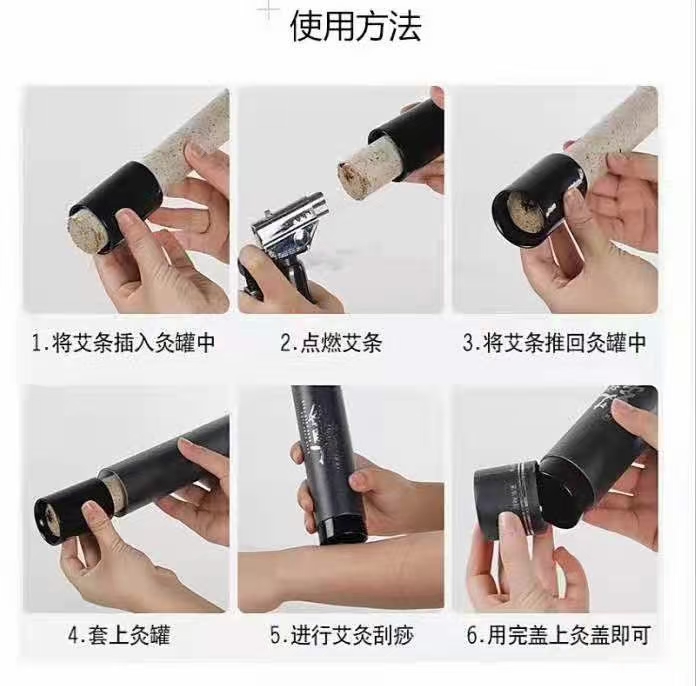 使用方法

1.将艾条插入灸罐中

2.点燃艾条

3.将艾条推回灸罐中

4.套上灸罐

5.进行艾灸刮痧

6.用完盖上灸盖即可